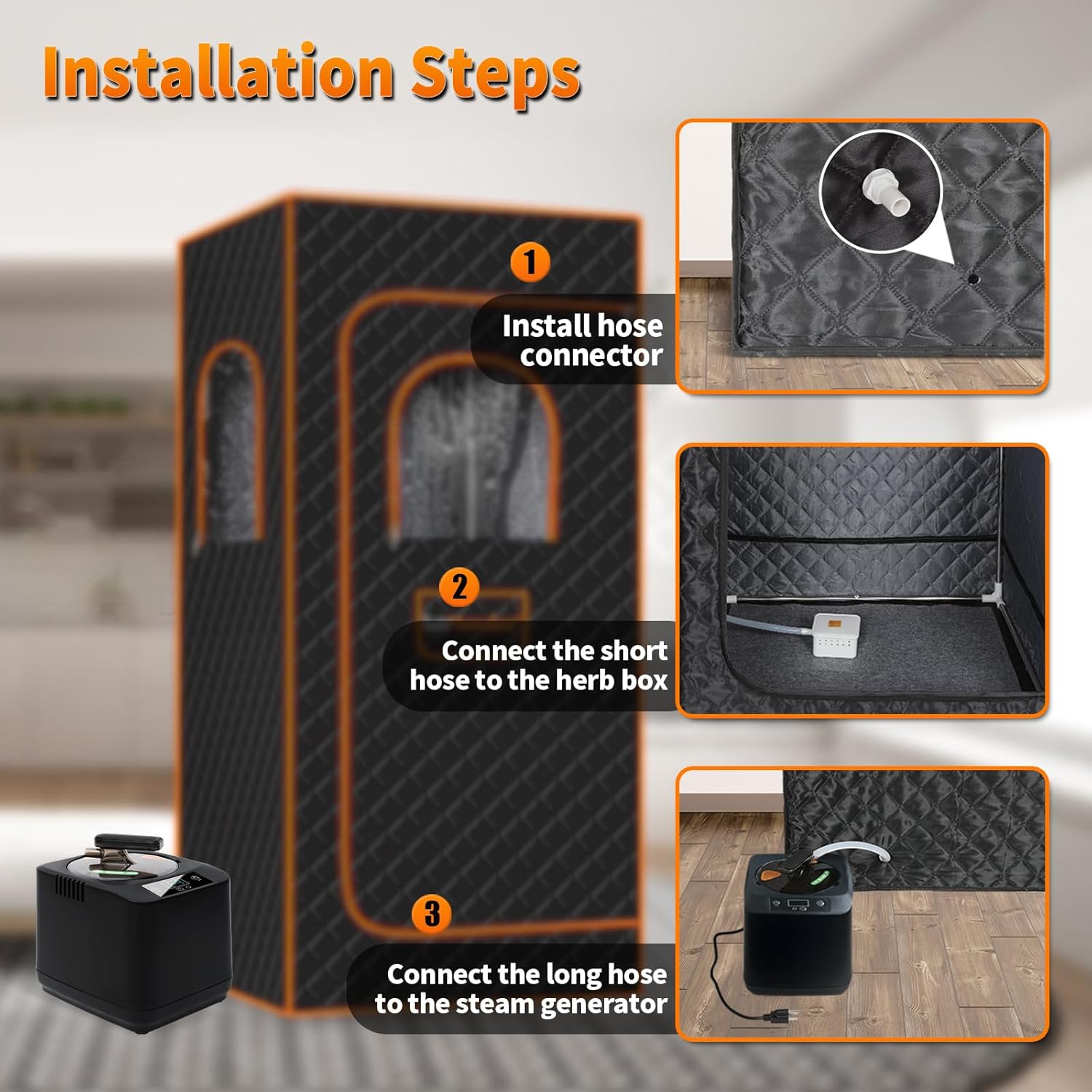 Installation Steps

1

Install hose connector

2

Connect the short hose to the herb box

3

Connect the long hose to the steam generator